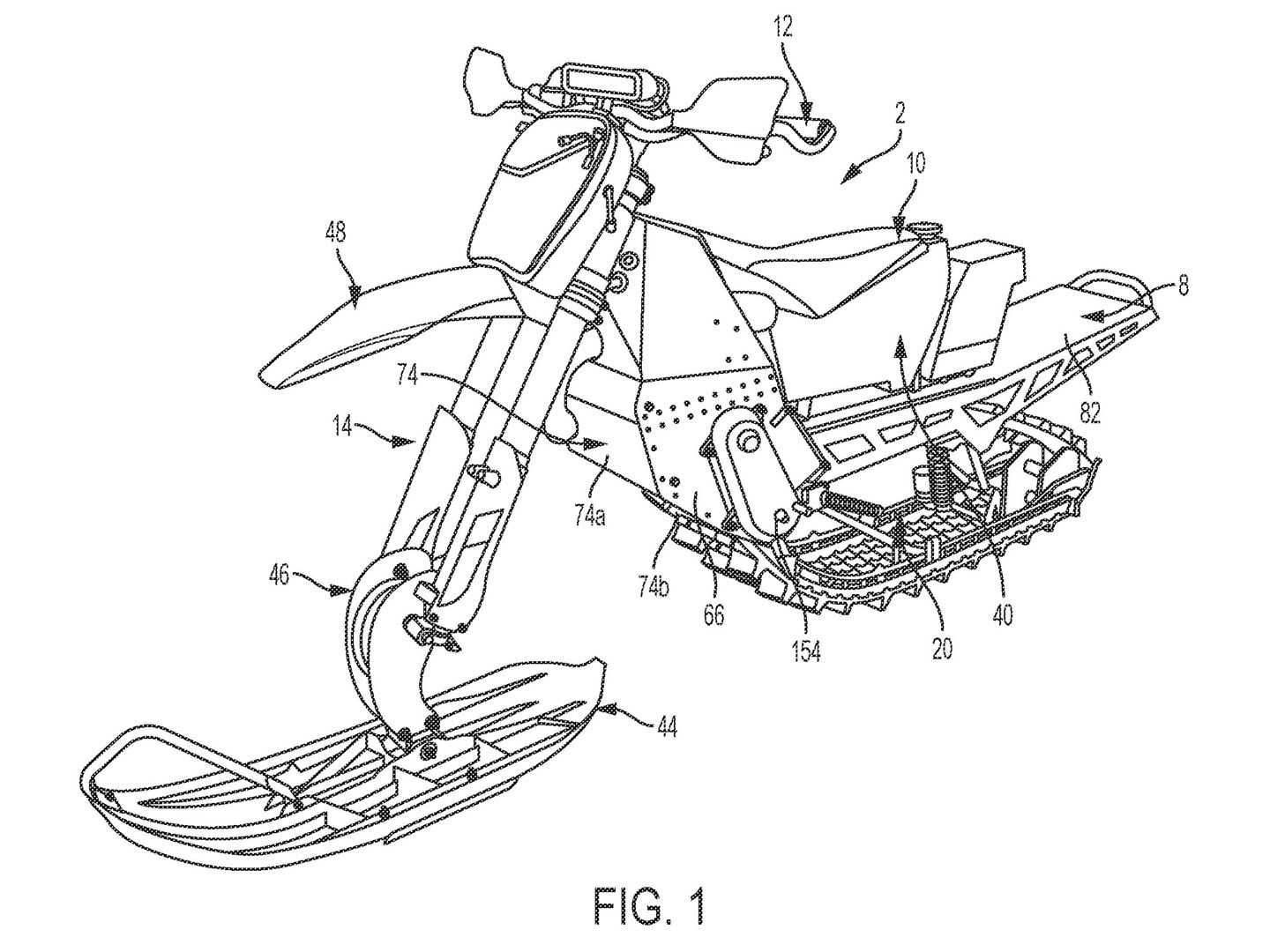 12
2
10
48
8
74
82
14
74a
46
74b
66
154
20
40
44
FIG. 1