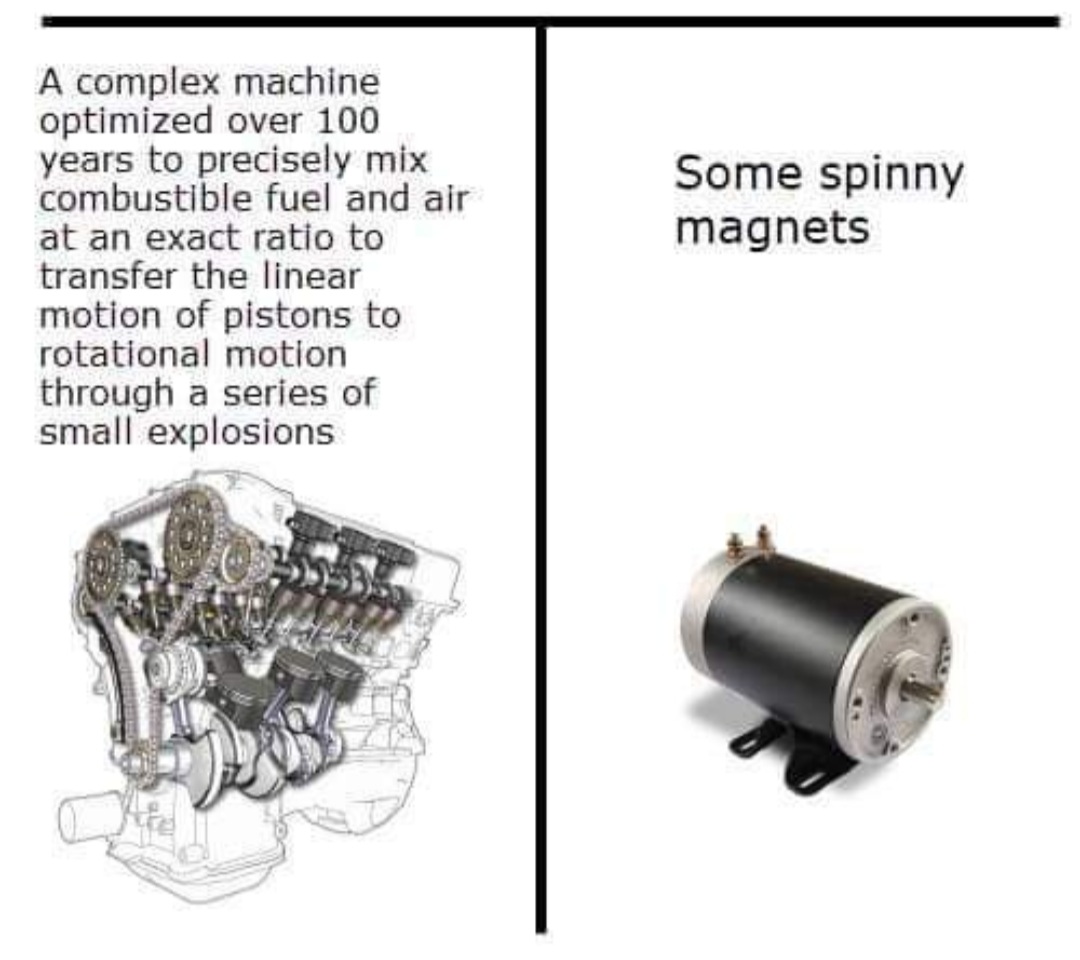 A complex machine optimized over 100 years to precisely mix combustible fuel and air at an exact ratio to transfer the linear motion of pistons to rotational motion through a series of small explosions

Some spinny magnets